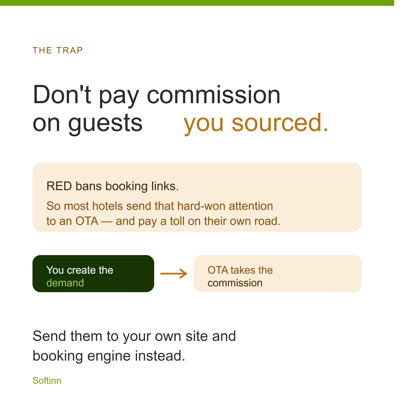 THE TRAP

Don't pay commission on guests you sourced.

RED bans booking links.

So most hotels send that hard-won attention to an OTA — and pay a toll on their own road.

You create the demand

→

OTA takes the commission

Send them to your own site and booking engine instead.

Softinn