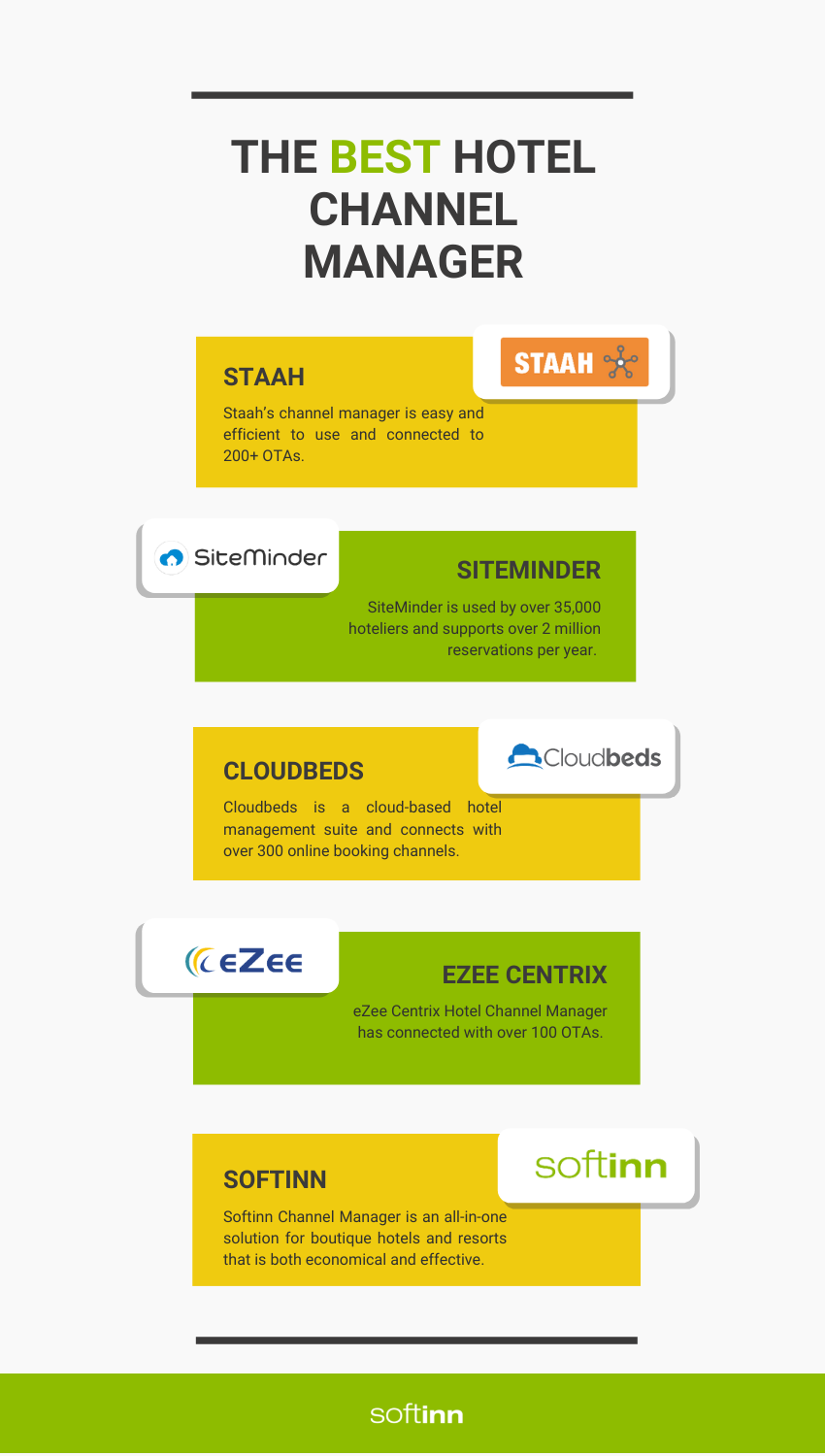 THE BEST HOTEL CHANNEL MANAGER

STAAH

STAAH

Staah's channel manager is easy and efficient to use and connected to 200+ OTAs.

SiteMinder

SITEMINDER

SiteMinder is used by over 35,000 hoteliers and supports over 2 million reservations per year.

CLOUDBEDS

Cloudbeds

Cloudbeds is a cloud-based hotel management suite and connects with over 300 online booking channels.

eZee

EZEE CENTRIX

eZee Centrix Hotel Channel Manager has connected with over 100 OTAs.

SOFTINN

softinn

Softinn Channel Manager is an all-in-one solution for boutique hotels and resorts that is both economical and effective.

softinn