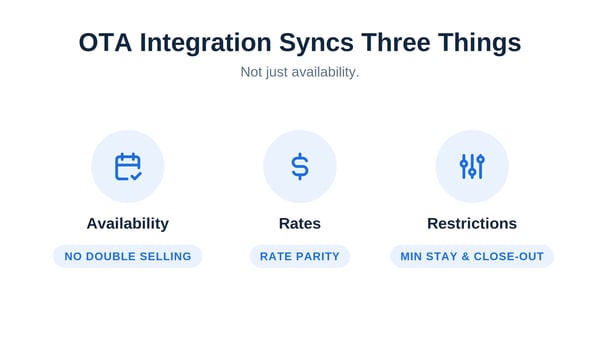 OTA Integration Syncs Three Things

Not just availability.

Availability

NO DOUBLE SELLING

Rates

RATE PARITY

Restrictions

MIN STAY & CLOSE-OUT