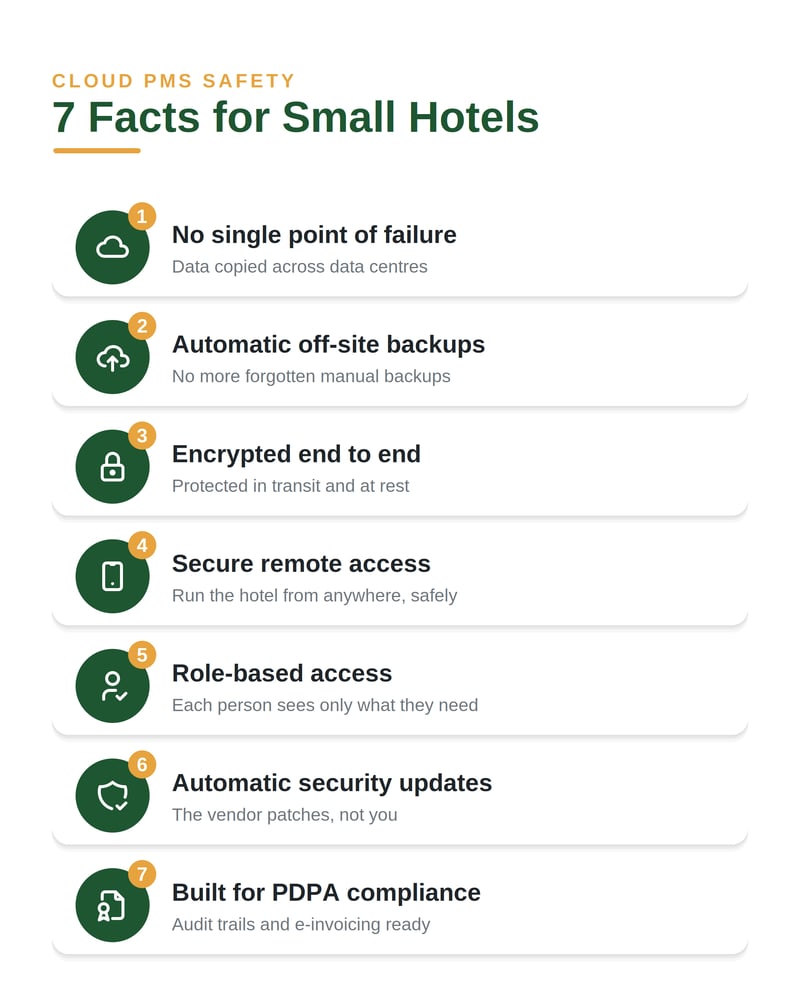 CLOUD PMS SAFETY

7 Facts for Small Hotels

1
No single point of failure
Data copied across data centres

2
Automatic off-site backups
No more forgotten manual backups

3
Encrypted end to end
Protected in transit and at rest

4
Secure remote access
Run the hotel from anywhere, safely

5
Role-based access
Each person sees only what they need

6
Automatic security updates
The vendor patches, not you

7
Built for PDPA compliance
Audit trails and e-invoicing ready