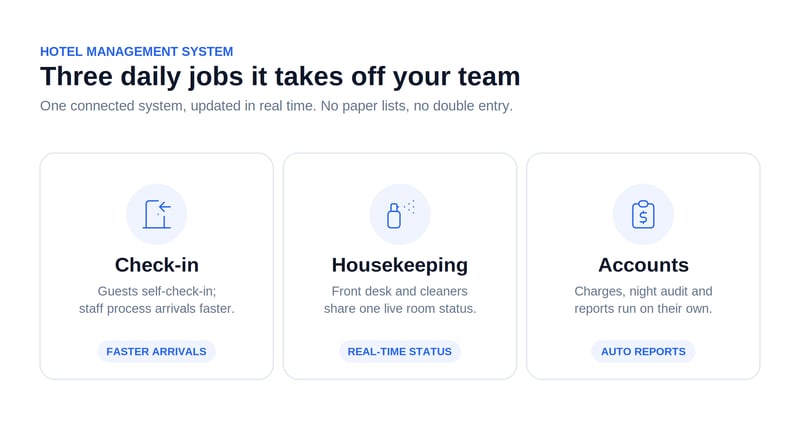 HOTEL MANAGEMENT SYSTEM

Three daily jobs it takes off your team

One connected system, updated in real time. No paper lists, no double entry.

Check-in

Guests self-check-in; staff process arrivals faster.

FASTER ARRIVALS

Housekeeping

Front desk and cleaners share one live room status.

REAL-TIME STATUS

Accounts

Charges, night audit and reports run on their own.

AUTO REPORTS