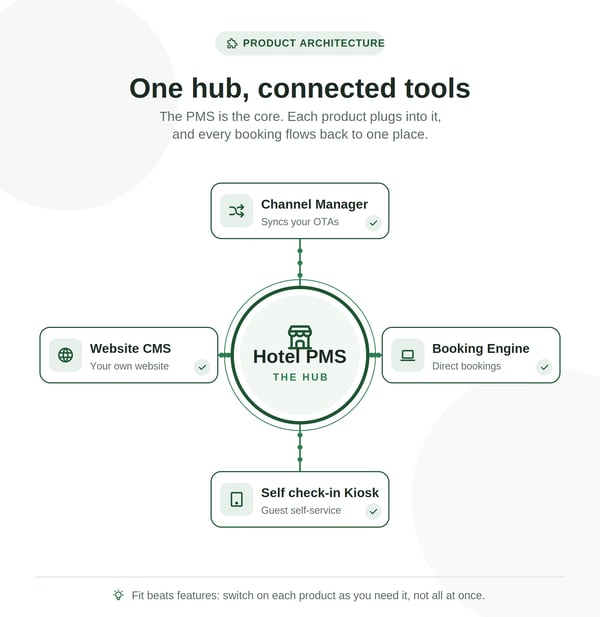 PRODUCT ARCHITECTURE

One hub, connected tools

The PMS is the core. Each product plugs into it, and every booking flows back to one place.

Channel Manager
Syncs your OTAs

Website CMS
Your own website

Hotel PMS
THE HUB

Booking Engine
Direct bookings

Self check-in Kiosk
Guest self-service

Fit beats features: switch on each product as you need it, not all at once.